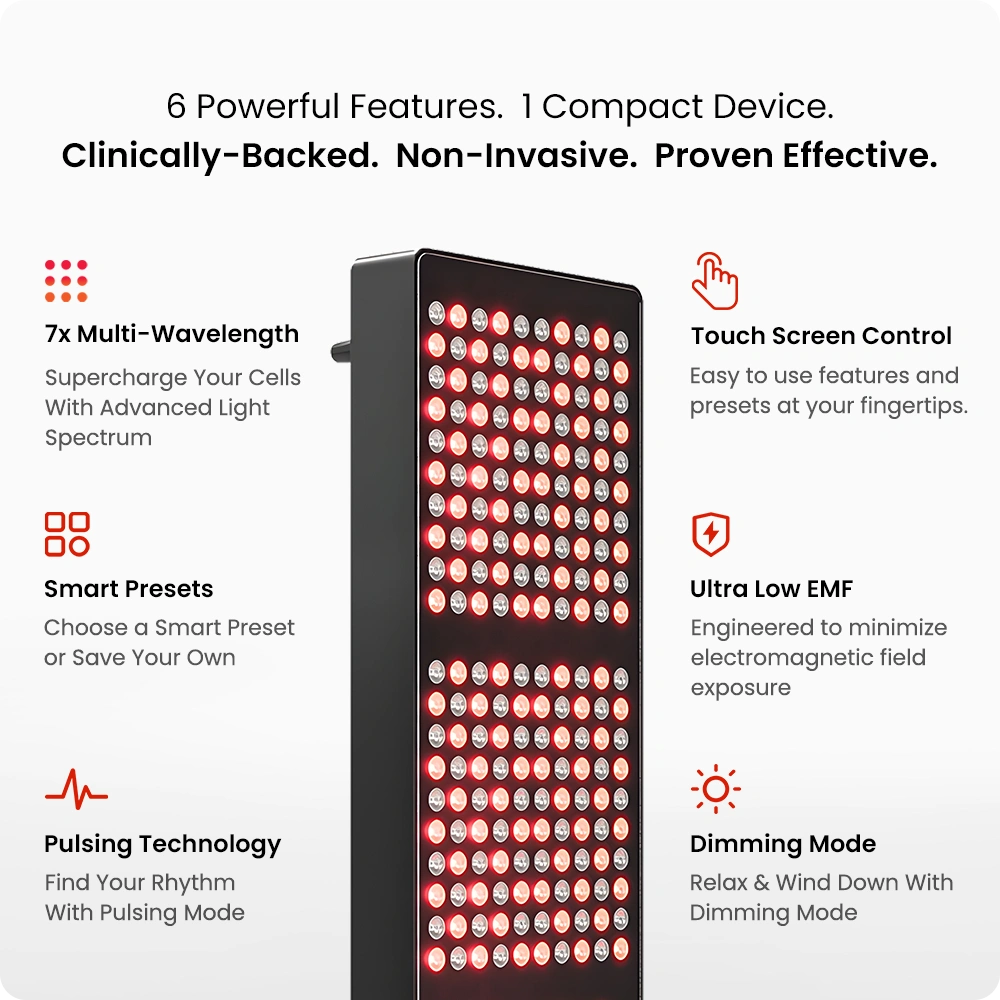 6 Powerful Features. 1 Compact Device.
Clinically-Backed. Non-Invasive. Proven Effective.

7x Multi-Wavelength
Supercharge Your Cells With Advanced Light Spectrum

Smart Presets
Choose a Smart Preset or Save Your Own

Pulsing Technology
Find Your Rhythm With Pulsing Mode

Touch Screen Control
Easy to use features and presets at your fingertips.

Ultra Low EMF
Engineered to minimize electromagnetic field exposure

Dimming Mode
Relax & Wind Down With Dimming Mode