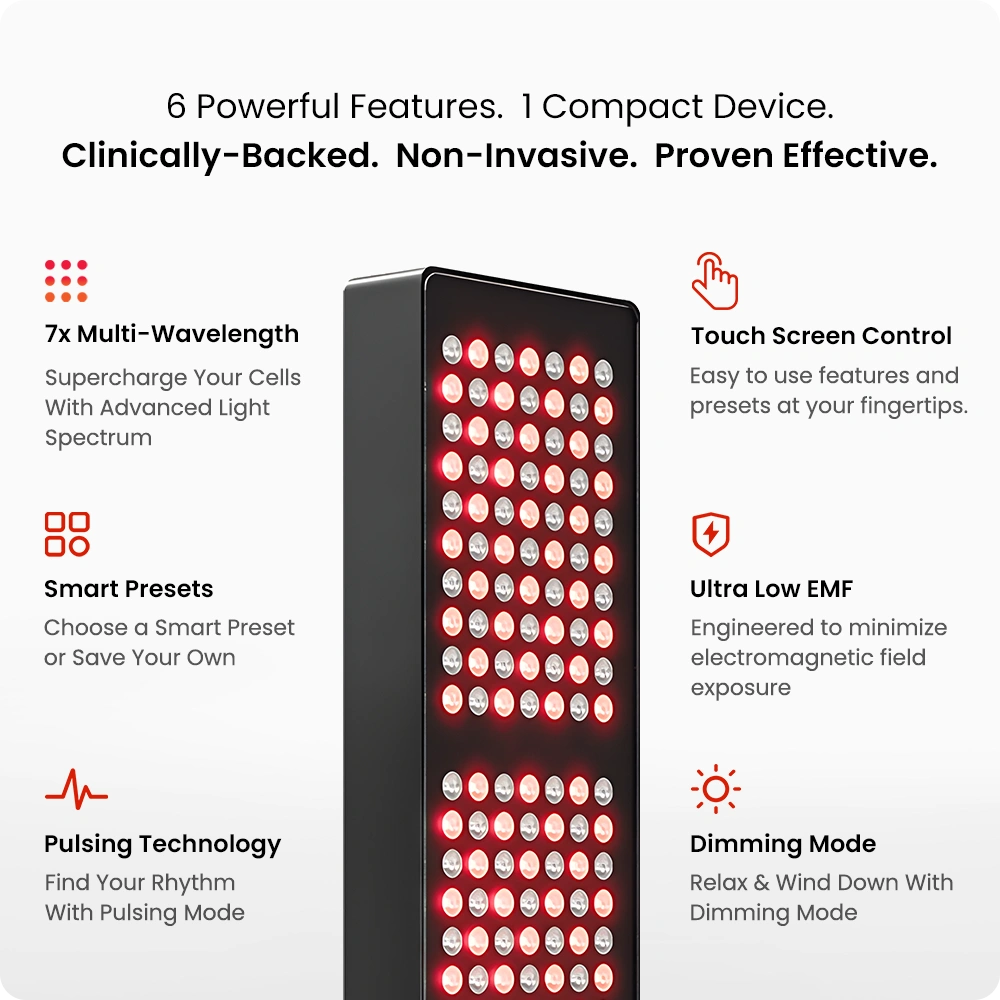 6 Powerful Features. 1 Compact Device.
Clinically-Backed. Non-Invasive. Proven Effective.

7x Multi-Wavelength
Supercharge Your Cells With Advanced Light Spectrum

Smart Presets
Choose a Smart Preset or Save Your Own

Pulsing Technology
Find Your Rhythm With Pulsing Mode

Touch Screen Control
Easy to use features and presets at your fingertips.

Ultra Low EMF
Engineered to minimize electromagnetic field exposure

Dimming Mode
Relax & Wind Down With Dimming Mode