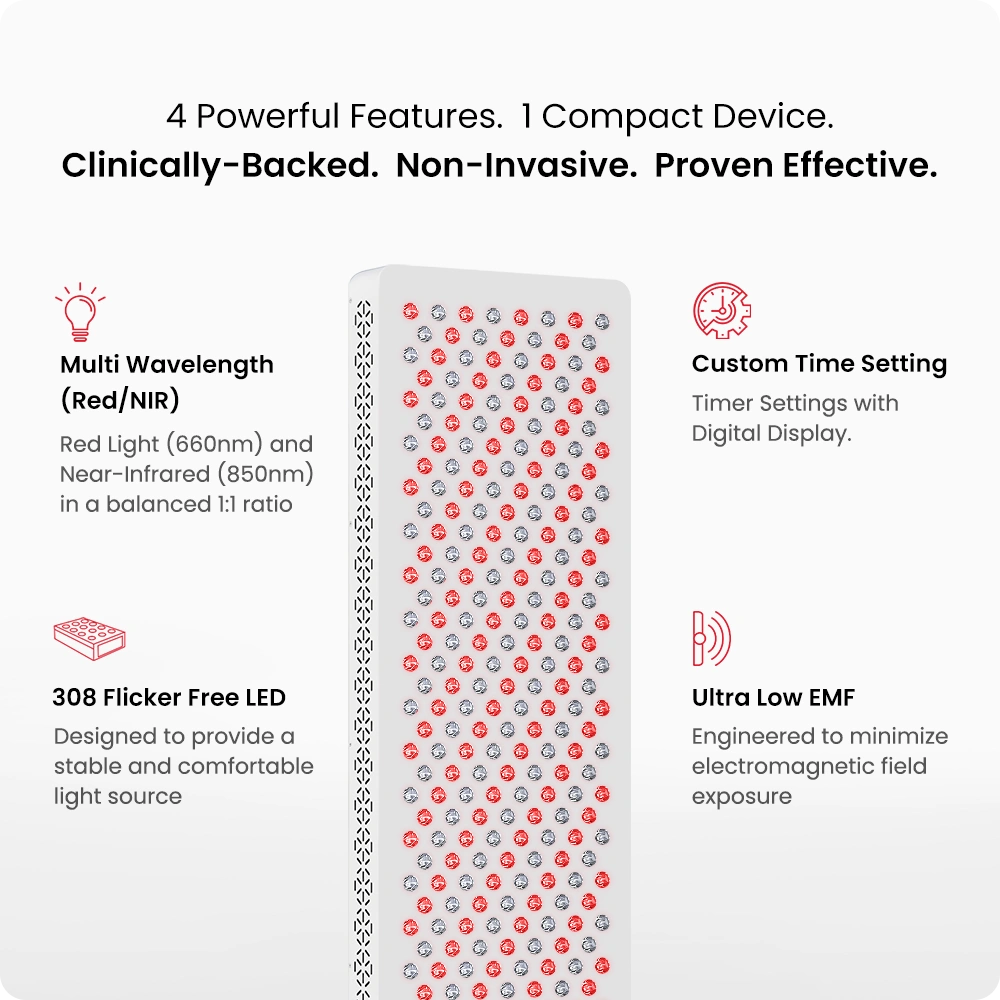 4 Powerful Features. 1 Compact Device.
Clinically-Backed. Non-Invasive. Proven Effective.

Multi Wavelength (Red/NIR)

Red Light (660nm) and Near-Infrared (850nm) in a balanced 1:1 ratio

308 Flicker Free LED

Designed to provide a stable and comfortable light source

Custom Time Setting

Timer Settings with Digital Display.

Ultra Low EMF

Engineered to minimize electromagnetic field exposure