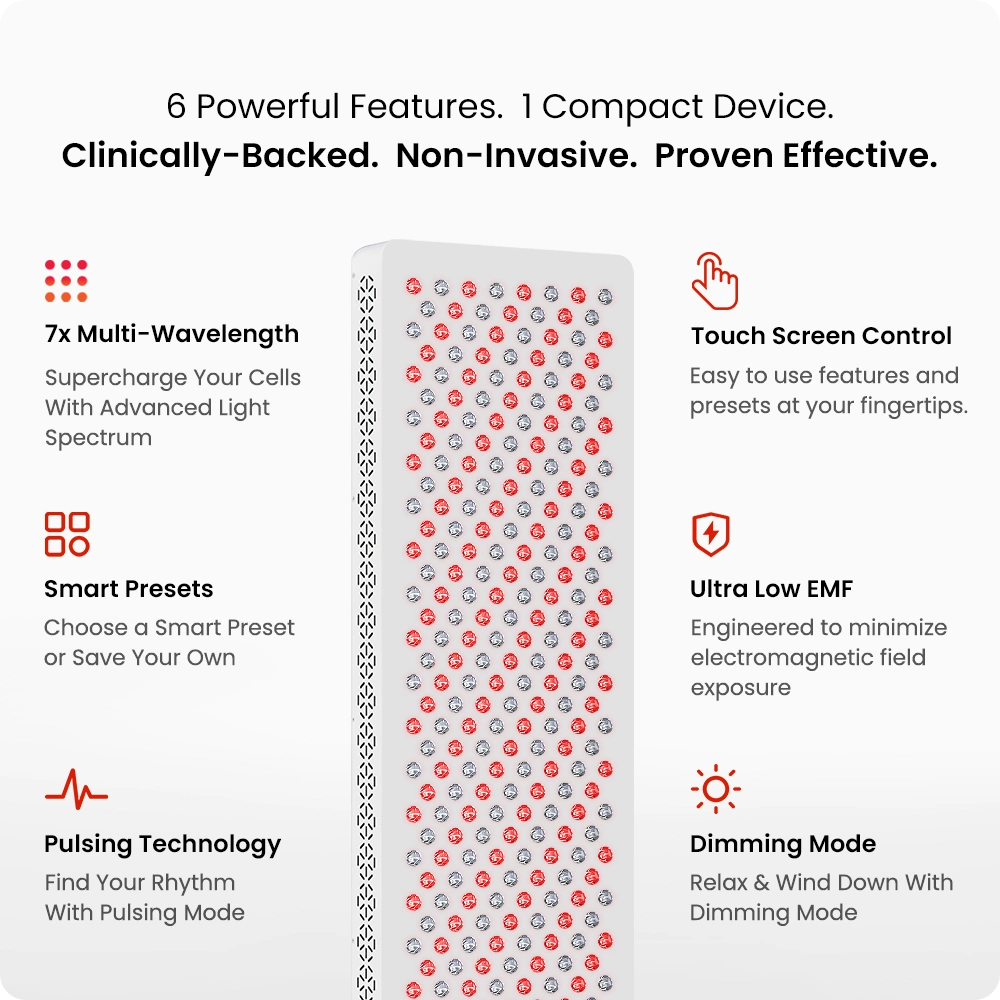 6 Powerful Features. 1 Compact Device.
Clinically-Backed. Non-Invasive. Proven Effective.

7x Multi-Wavelength
Supercharge Your Cells With Advanced Light Spectrum

Smart Presets
Choose a Smart Preset or Save Your Own

Pulsing Technology
Find Your Rhythm With Pulsing Mode

Touch Screen Control
Easy to use features and presets at your fingertips.

Ultra Low EMF
Engineered to minimize electromagnetic field exposure

Dimming Mode
Relax & Wind Down With Dimming Mode